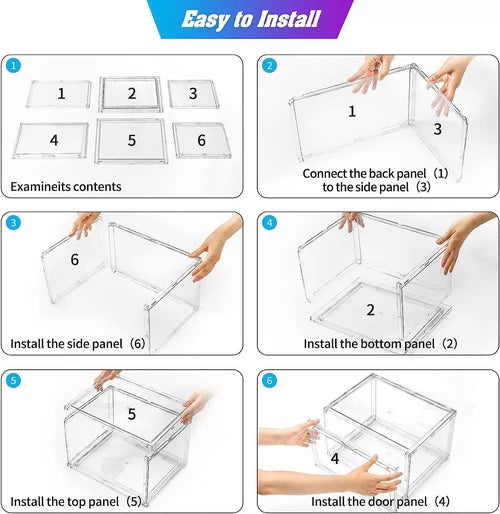 Easy to Install

1

1 2 3
4 5 6

Examineits contents

2

1 3

Connect the back panel（1） to the side panel（3）

3

6

Install the side panel（6）

4

2

Install the bottom panel（2）

5

5

Install the top panel（5）

6

4

Install the door panel（4）