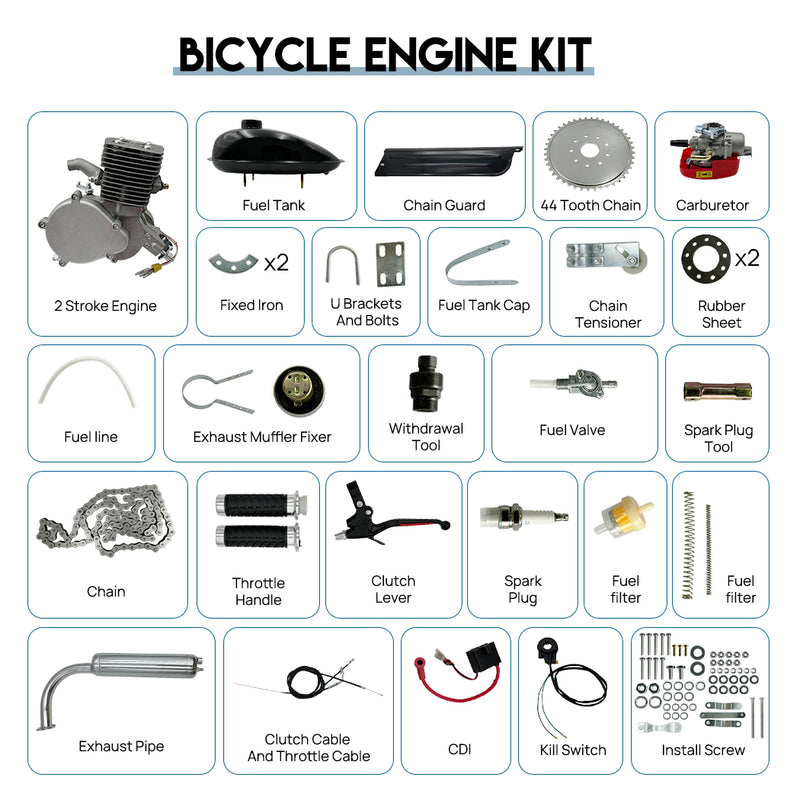 BICYCLE ENGINE KIT

2 Stroke Engine

Fuel Tank

Chain Guard

44 Tooth Chain

Carburetor

x2

Fixed Iron

U Brackets And Bolts

Fuel Tank Cap

Chain Tensioner

x2

Rubber Sheet

Fuel line

Exhaust Muffler Fixer

Withdrawal Tool

Fuel Valve

Spark Plug Tool

Chain

Throttle Handle

Clutch Lever

Spark Plug

Fuel filter

Fuel filter

Exhaust Pipe

Clutch Cable And Throttle Cable

CDI

Kill Switch

Install Screw