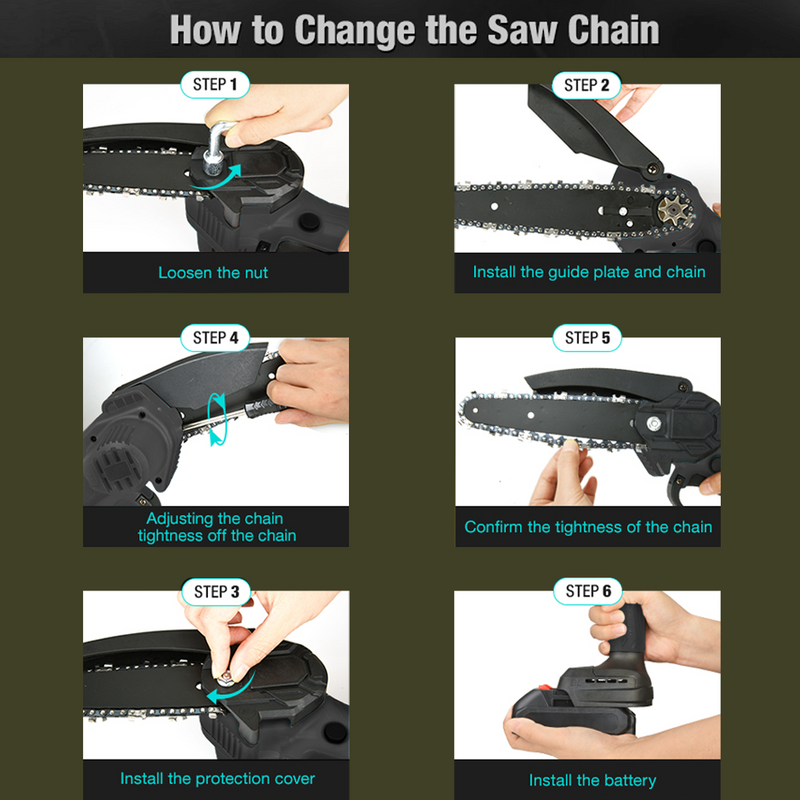 How to Change the Saw Chain

STEP 1
Loosen the nut

STEP 2
Install the guide plate and chain

STEP 4
Adjusting the chain tightness off the chain

STEP 5
Confirm the tightness of the chain

STEP 3
Install the protection cover

STEP 6
Install the battery