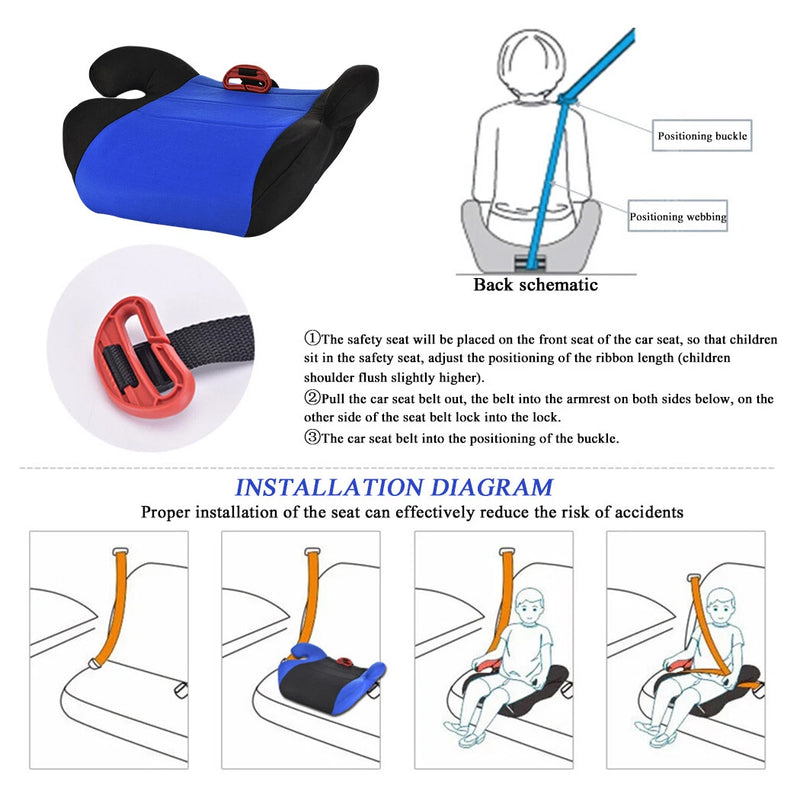 Positioning buckle

Positioning webbing

Back schematic

①The safety seat will be placed on the front seat of the car seat, so that children sit in the safety seat, adjust the positioning of the ribbon length (children shoulder flush slightly higher).

②Pull the car seat belt out, the belt into the armrest on both sides below, on the other side of the seat belt lock into the lock.

③The car seat belt into the positioning of the buckle.

INSTALLATION DIAGRAM

Proper installation of the seat can effectively reduce the risk of accidents