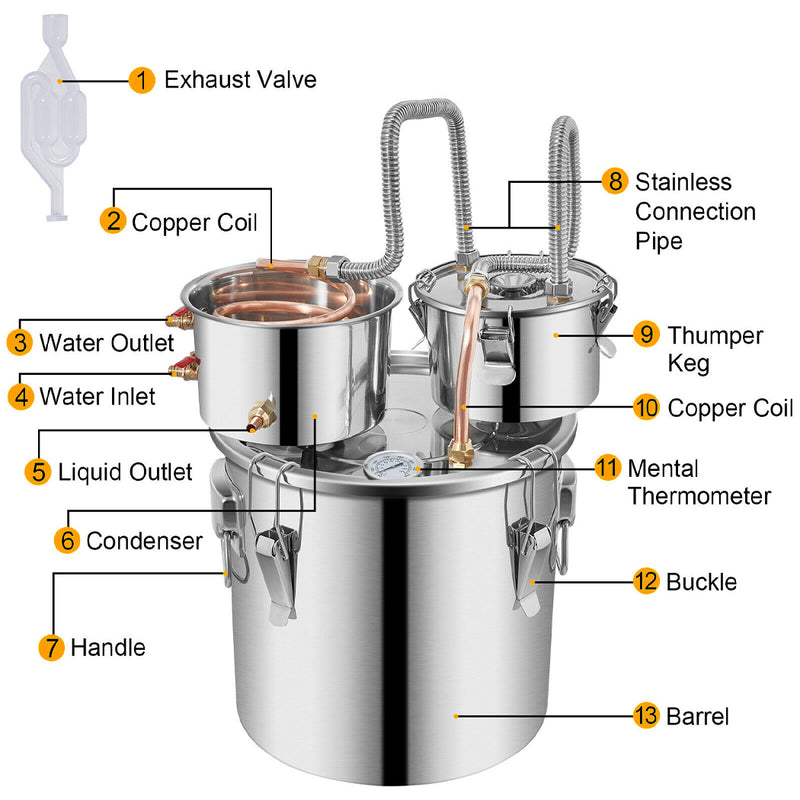 1 Exhaust Valve

2 Copper Coil

3 Water Outlet

4 Water Inlet

5 Liquid Outlet

6 Condenser

7 Handle

8 Stainless Connection Pipe

9 Thumper Keg

10 Copper Coil

11 Mental Thermometer

12 Buckle

13 Barrel