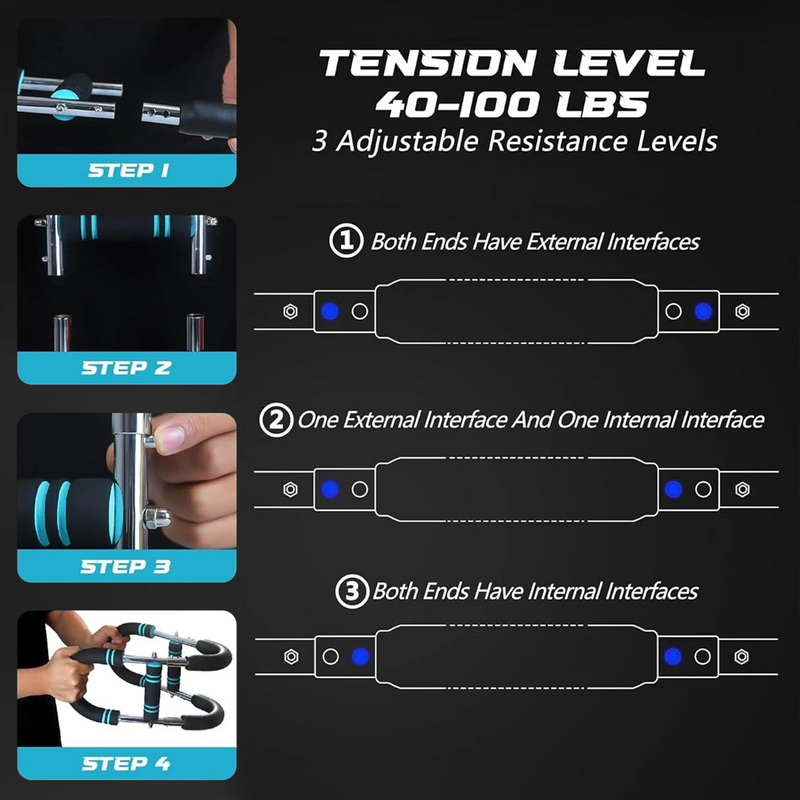 STEP 1

STEP 2

STEP 3

STEP 4

TENSION LEVEL
40-100 LBS
3 Adjustable Resistance Levels

① Both Ends Have External Interfaces

② One External Interface And One Internal Interface

③ Both Ends Have Internal Interfaces