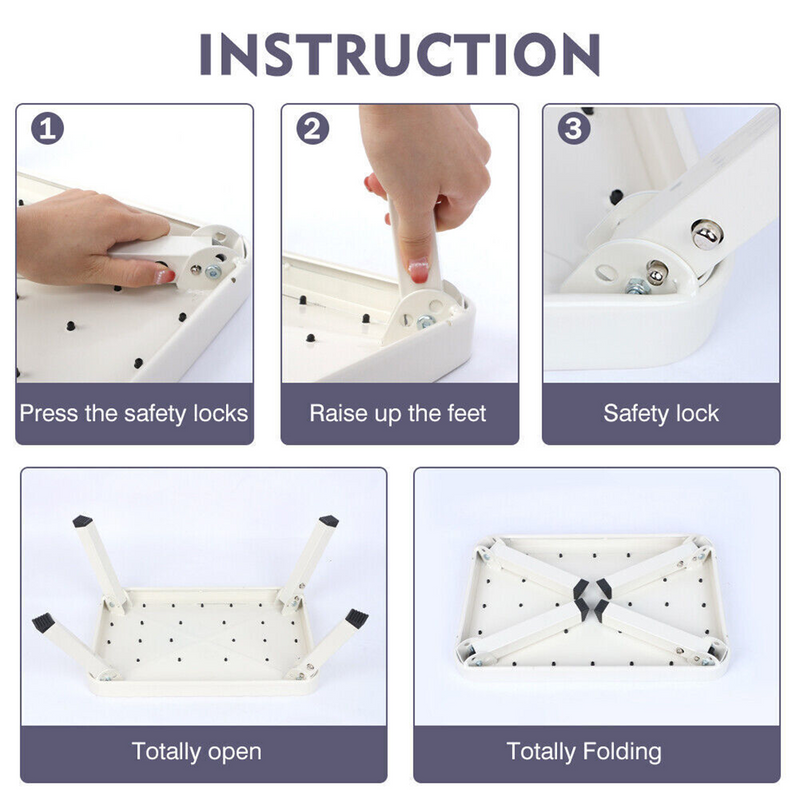 INSTRUCTION

1

Press the safety locks

2

Raise up the feet

3

Safety lock

Totally open

Totally Folding