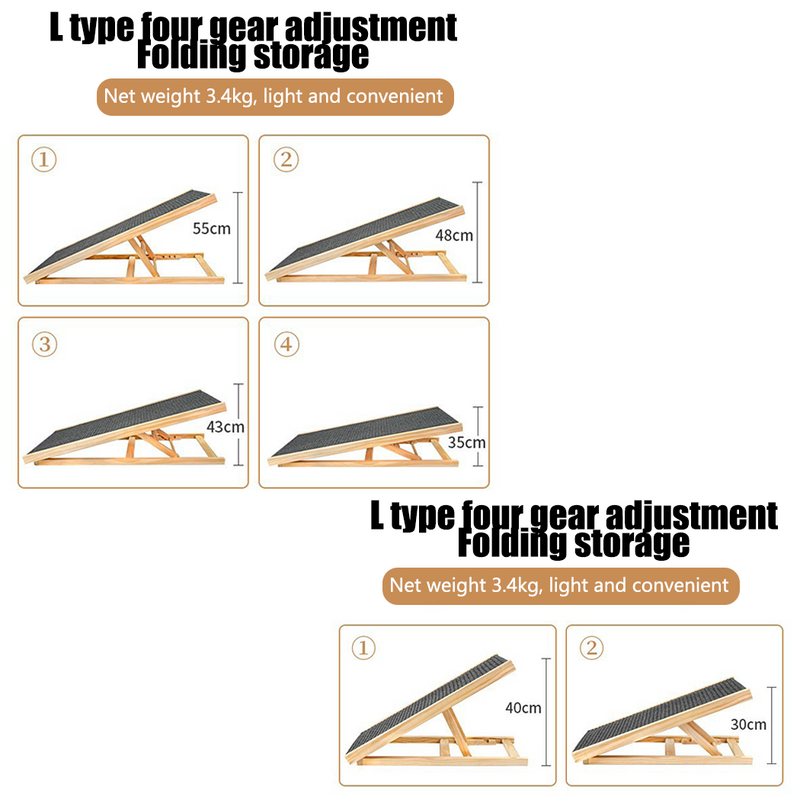 L type four gear adjustment
Folding storage

Net weight 3.4kg, light and convenient

①

55cm

②

48cm

③

43cm

④

35cm

L type four gear adjustment
Folding storage

Net weight 3.4kg, light and convenient

①

40cm

②

30cm