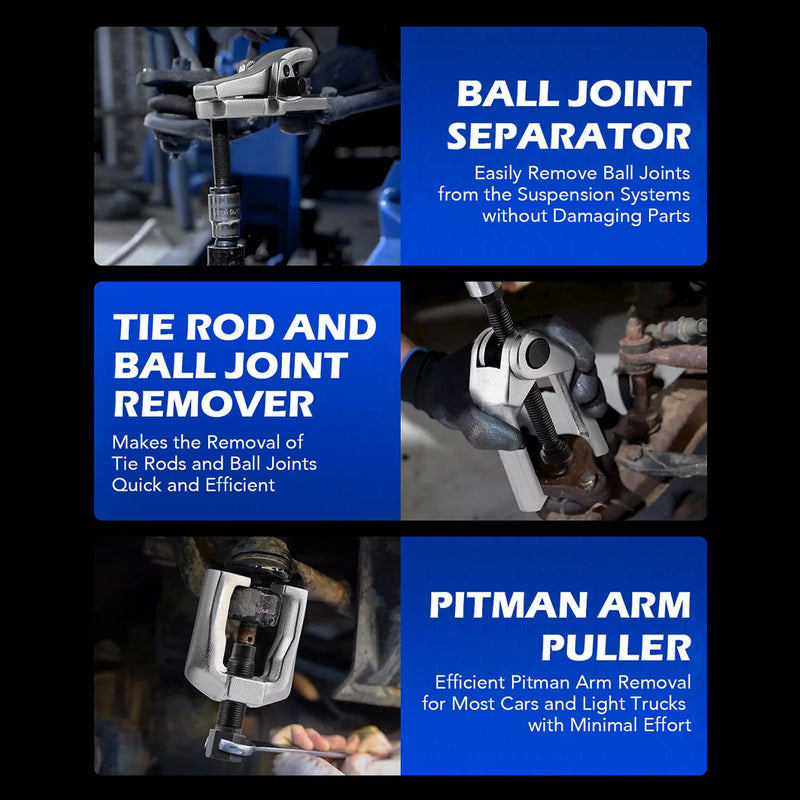 BALL JOINT SEPARATOR

Easily Remove Ball Joints from the Suspension Systems without Damaging Parts

TIE ROD AND BALL JOINT REMOVER

Makes the Removal of Tie Rods and Ball Joints Quick and Efficient

PITMAN ARM PULLER

Efficient Pitman Arm Removal for Most Cars and Light Trucks with Minimal Effort