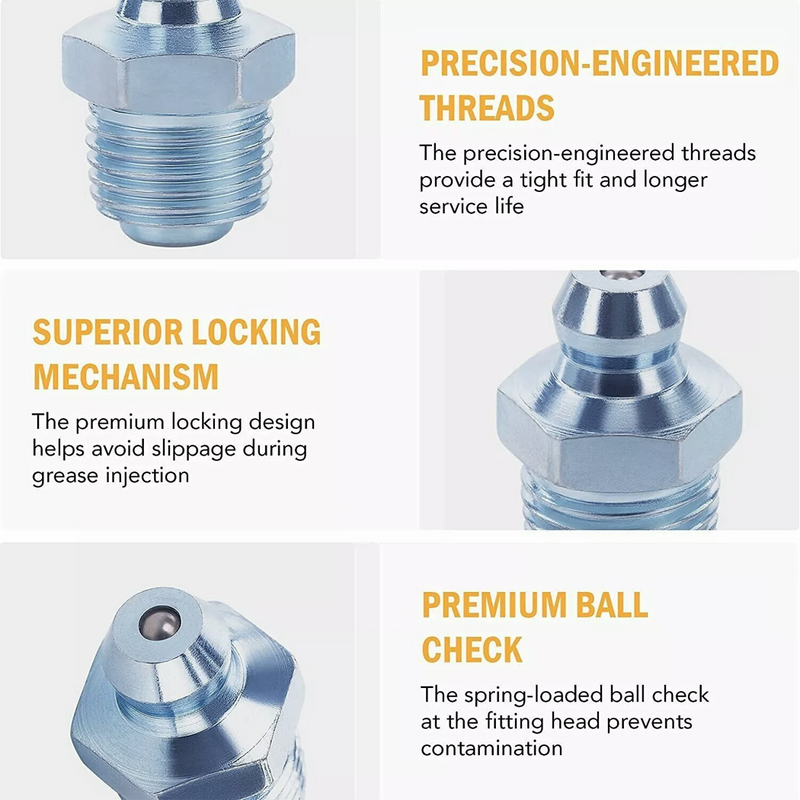 PRECISION-ENGINEERED THREADS

The precision-engineered threads provide a tight fit and longer service life

SUPERIOR LOCKING MECHANISM

The premium locking design helps avoid slippage during grease injection

PREMIUM BALL CHECK

The spring-loaded ball check at the fitting head prevents contamination