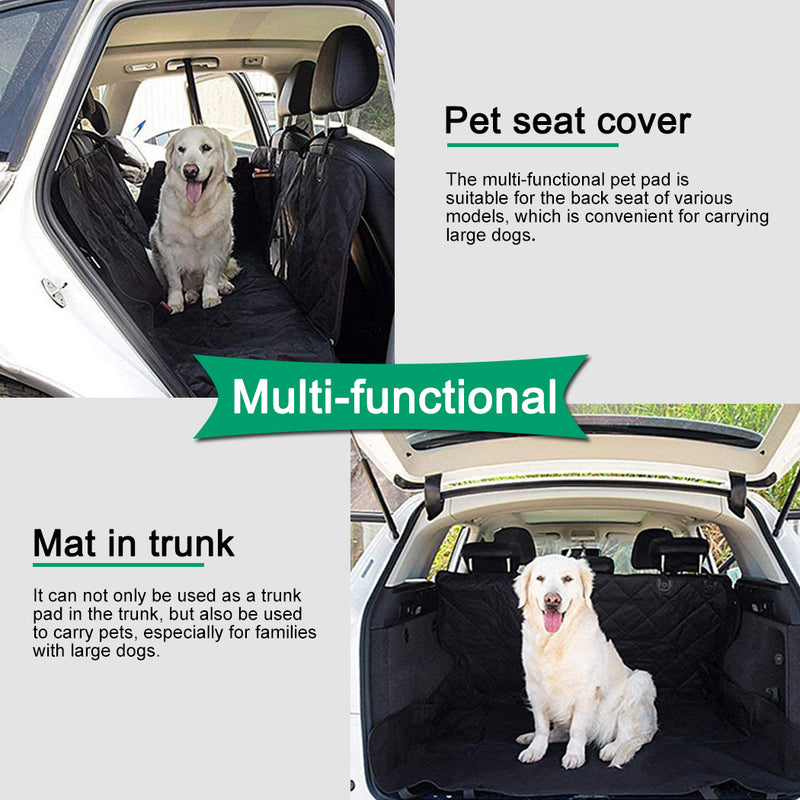 Pet seat cover

The multi-functional pet pad is suitable for the back seat of various models, which is convenient for carrying large dogs.

Multi-functional

Mat in trunk

It can not only be used as a trunk pad in the trunk, but also be used to carry pets, especially for families with large dogs.