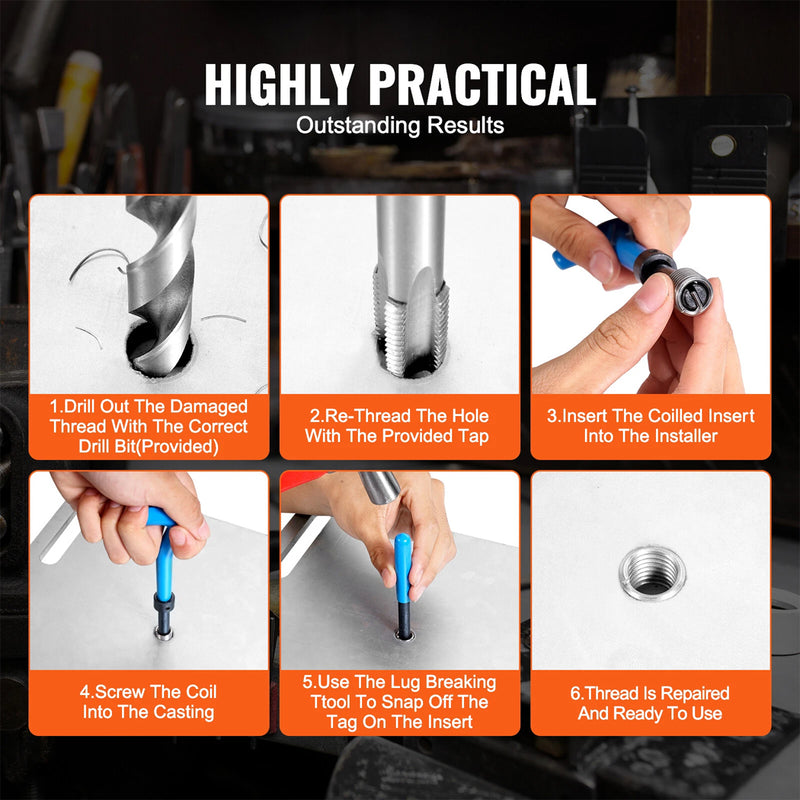 HIGHLY PRACTICAL
Outstanding Results

1.Drill Out The Damaged Thread With The Correct Drill Bit(Provided)

2.Re-Thread The Hole With The Provided Tap

3.Insert The Coilled Insert Into The Installer

4.Screw The Coil Into The Casting

5.Use The Lug Breaking Ttool To Snap Off The Tag On The Insert

6.Thread Is Repaired And Ready To Use