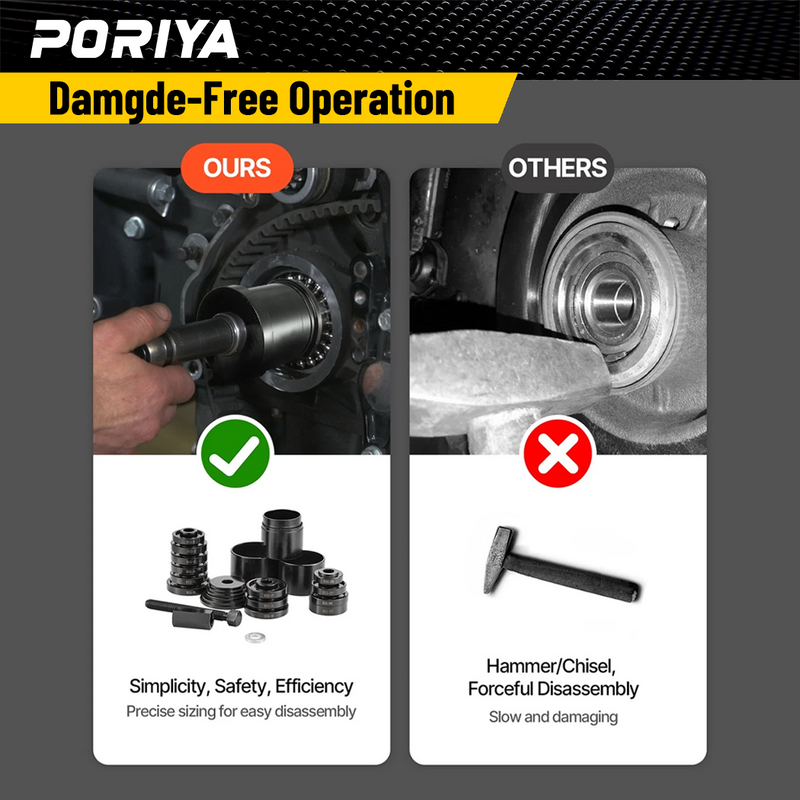 PORIYA

Damgde-Free Operation

OURS

Simplicity, Safety, Efficiency

Precise sizing for easy disassembly

OTHERS

Hammer/Chisel, Forceful Disassembly

Slow and damaging