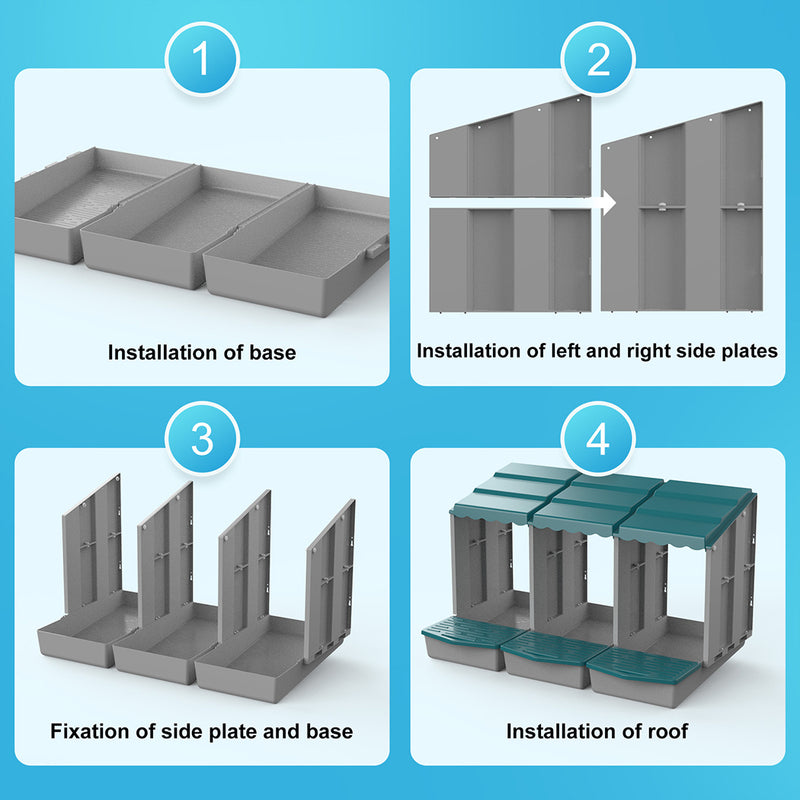 1

Installation of base

2

Installation of left and right side plates

3

Fixation of side plate and base

4

Installation of roof