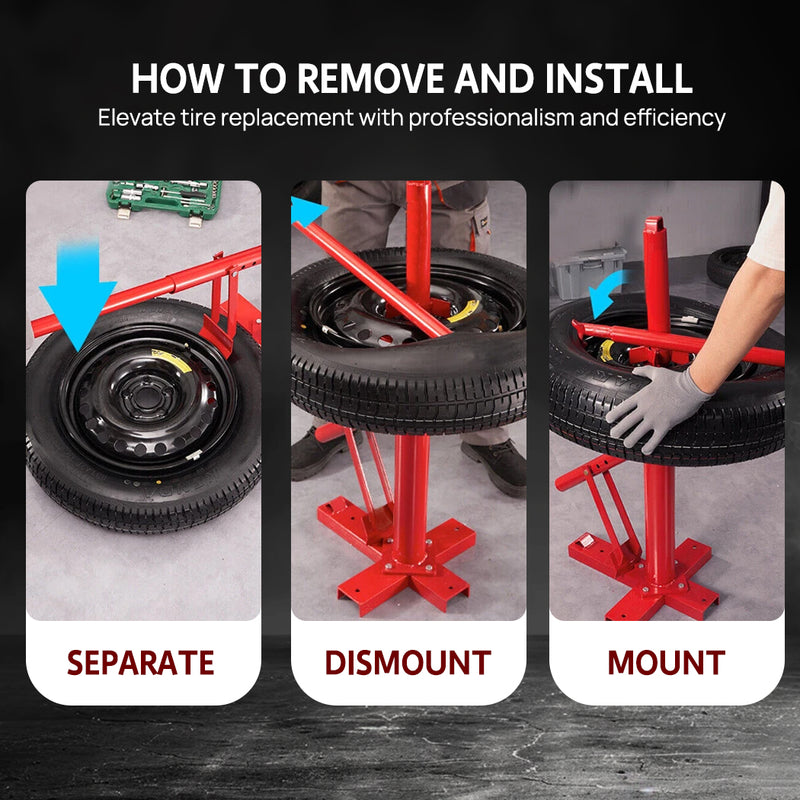 HOW TO REMOVE AND INSTALL
Elevate tire replacement with professionalism and efficiency

SEPARATE

DISMOUNT

MOUNT