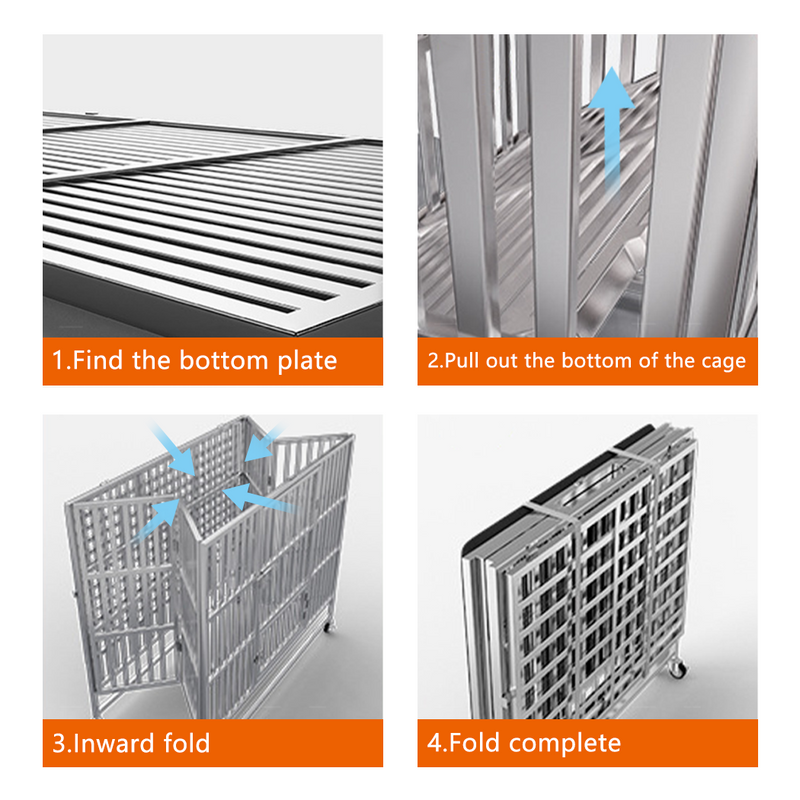 1.Find the bottom plate

2.Pull out the bottom of the cage

3.Inward fold

4.Fold complete