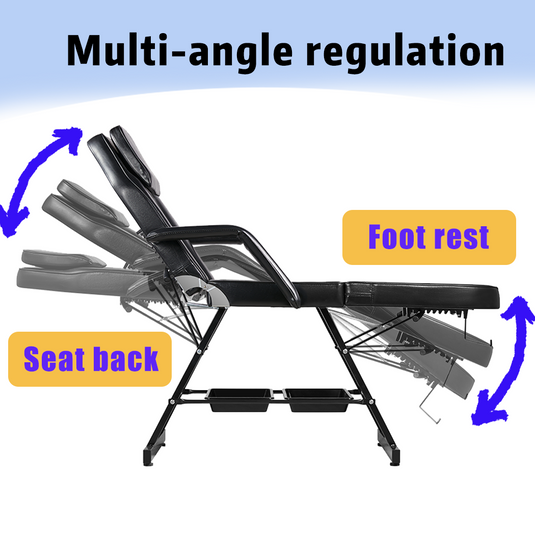 Multi-angle regulation

Foot rest

Seat back