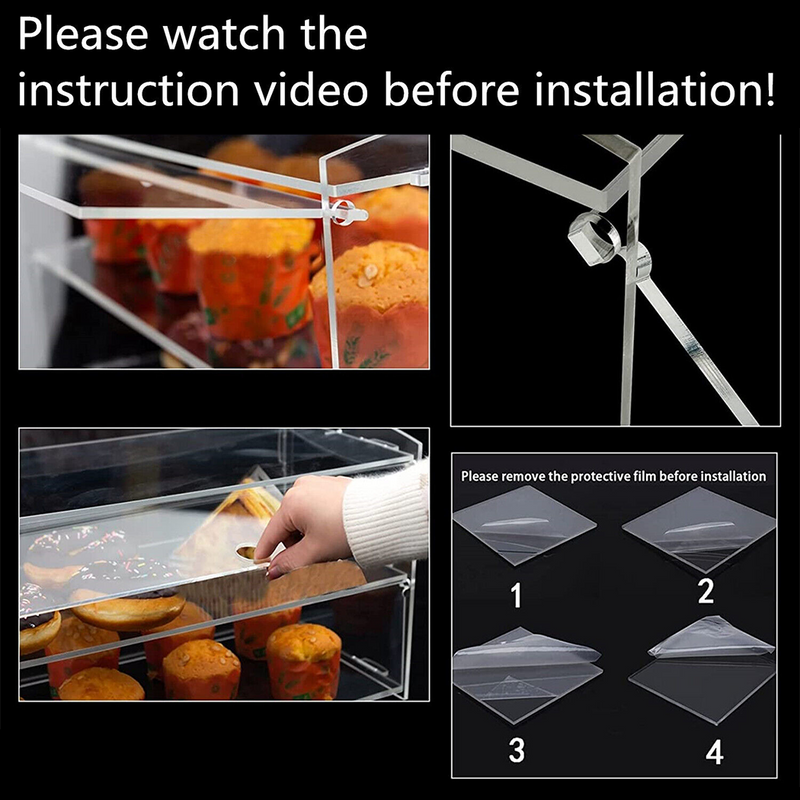 Please watch the instruction video before installation!

Please remove the protective film before installation

1

2

3

4