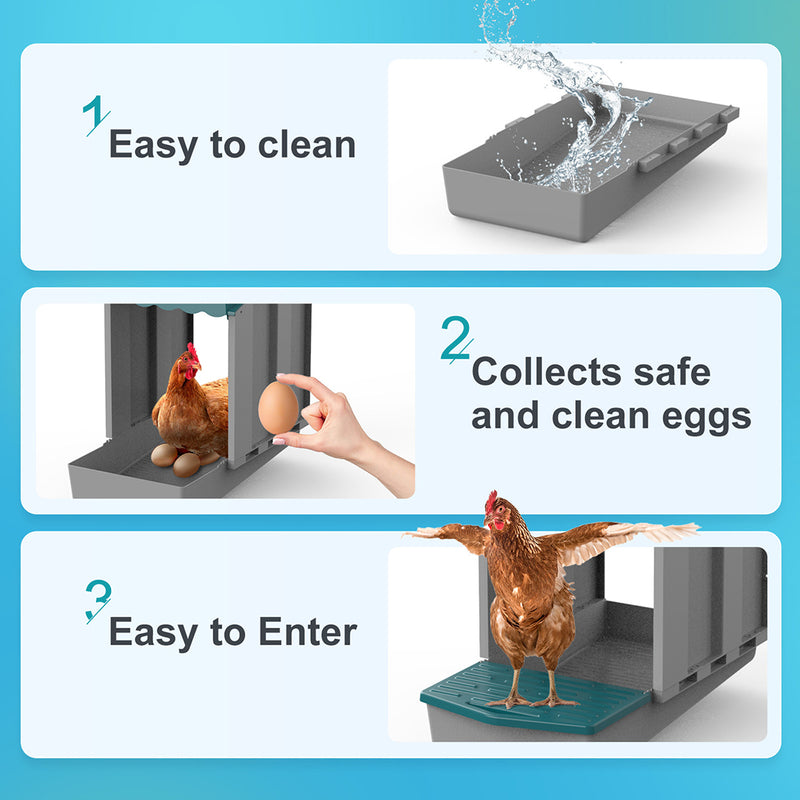 1
Easy to clean

2
Collects safe and clean eggs

3
Easy to Enter