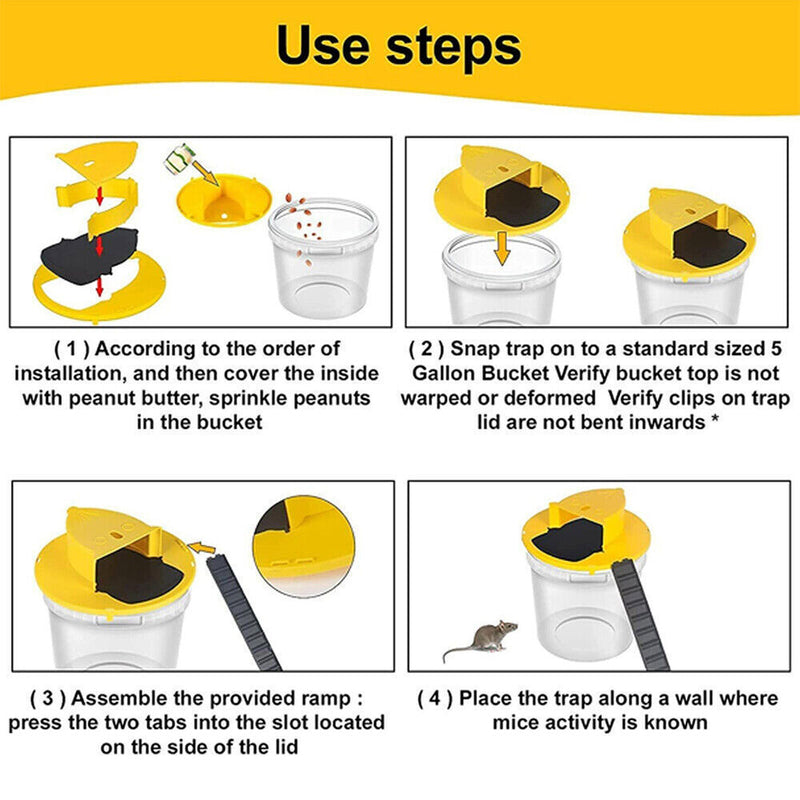 Use steps

( 1 ) According to the order of installation, and then cover the inside with peanut butter, sprinkle peanuts in the bucket

( 2 ) Snap trap on to a standard sized 5 Gallon Bucket Verify bucket top is not warped or deformed Verify clips on trap lid are not bent inwards *

( 3 ) Assemble the provided ramp : press the two tabs into the slot located on the side of the lid

( 4 ) Place the trap along a wall where mice activity is known