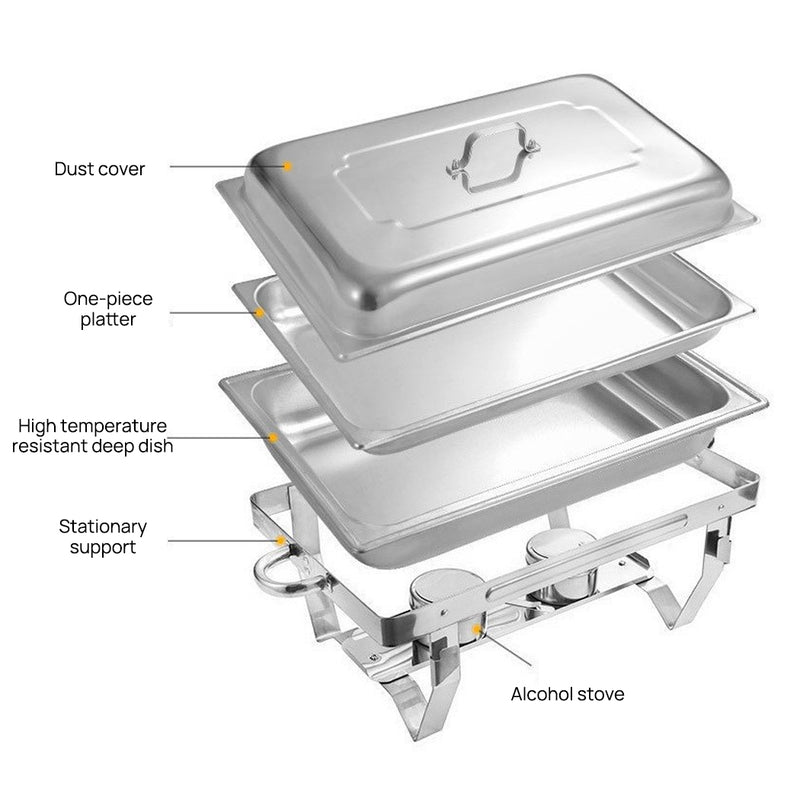 Dust cover

One-piece platter

High temperature resistant deep dish

Stationary support

Alcohol stove