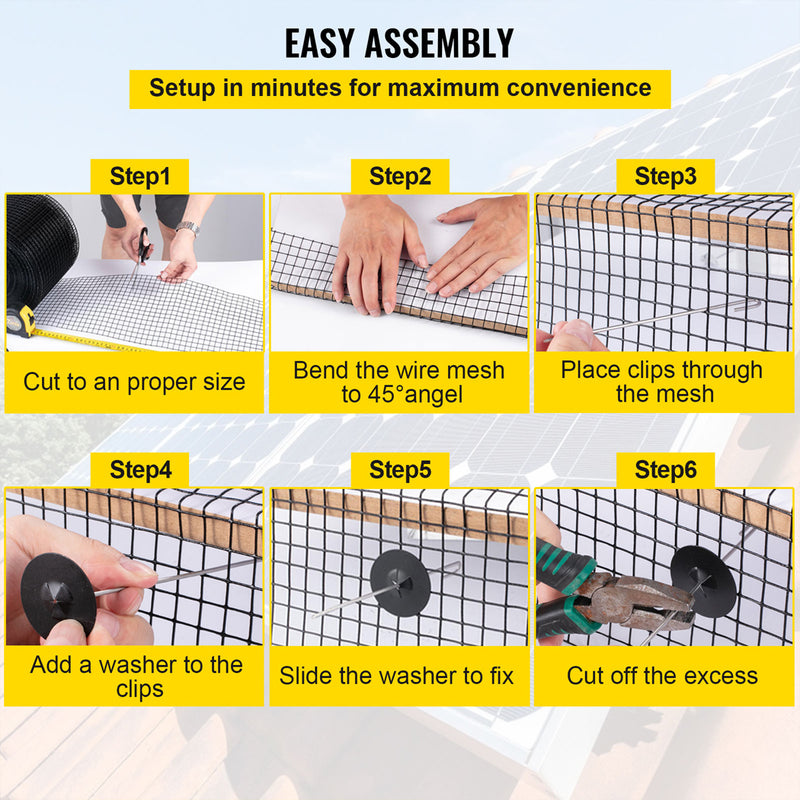 EASY ASSEMBLY

Setup in minutes for maximum convenience

Step1

Cut to an proper size

Step2

Bend the wire mesh to 45°angel

Step3

Place clips through the mesh

Step4

Add a washer to the clips

Step5

Slide the washer to fix

Step6

Cut off the excess