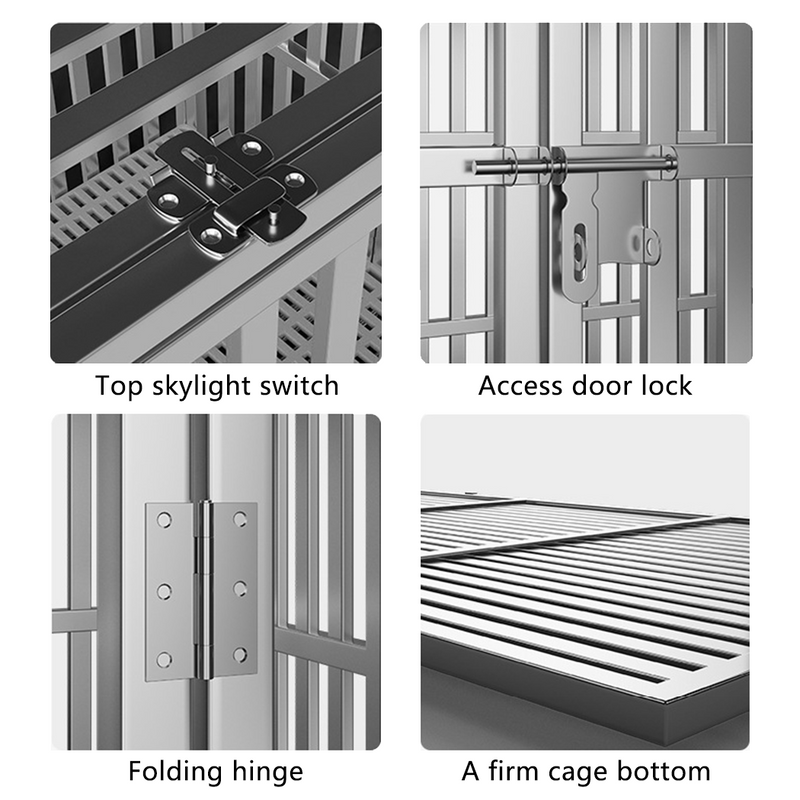 Top skylight switch

Access door lock

Folding hinge

A firm cage bottom