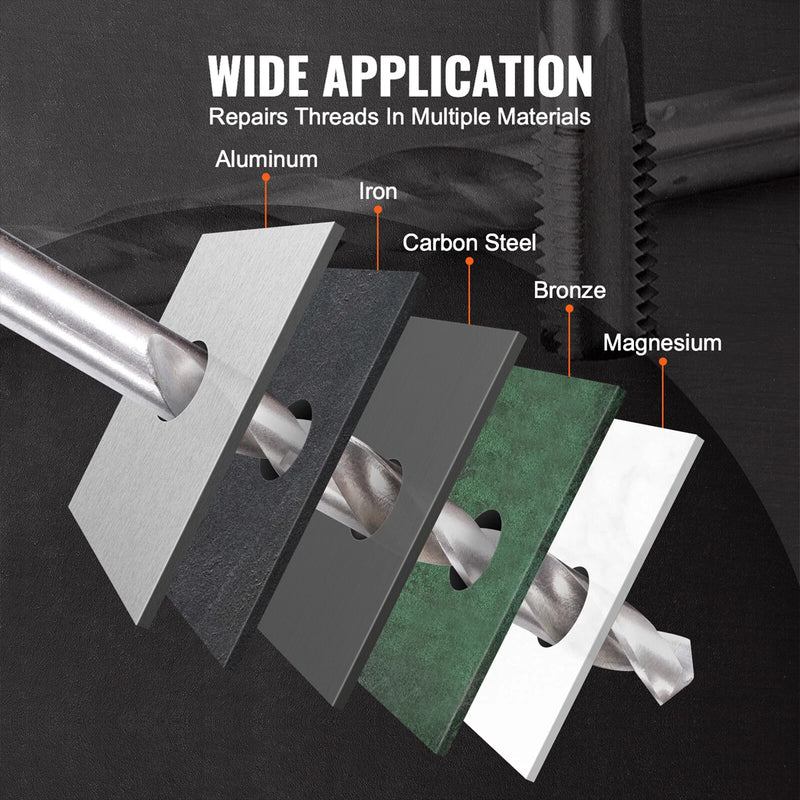 WIDE APPLICATION
Repairs Threads In Multiple Materials

Aluminum

Iron

Carbon Steel

Bronze

Magnesium