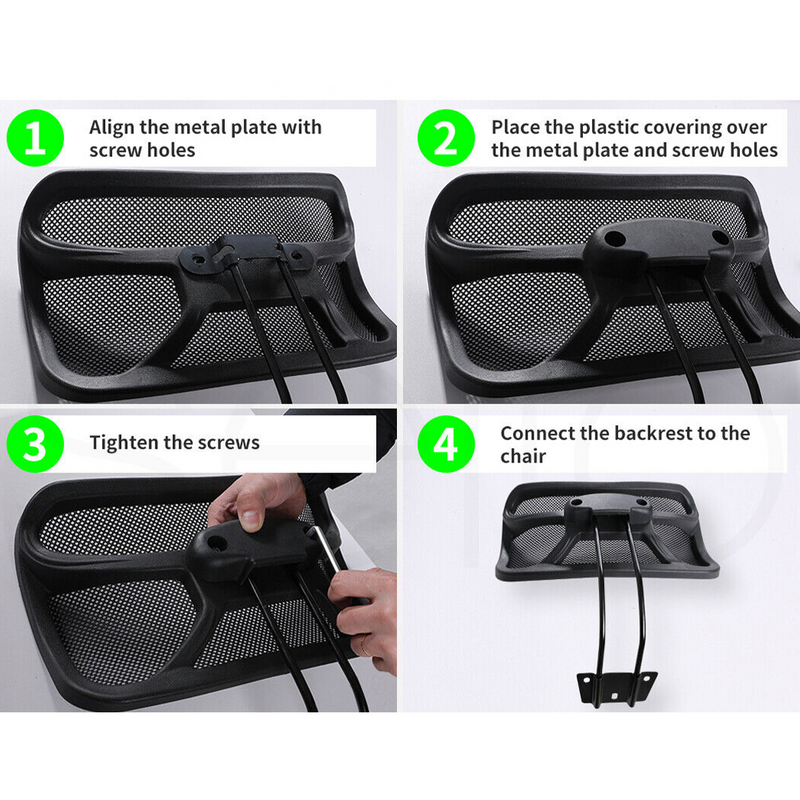 1 Align the metal plate with screw holes

2 Place the plastic covering over the metal plate and screw holes

3 Tighten the screws

4 Connect the backrest to the chair