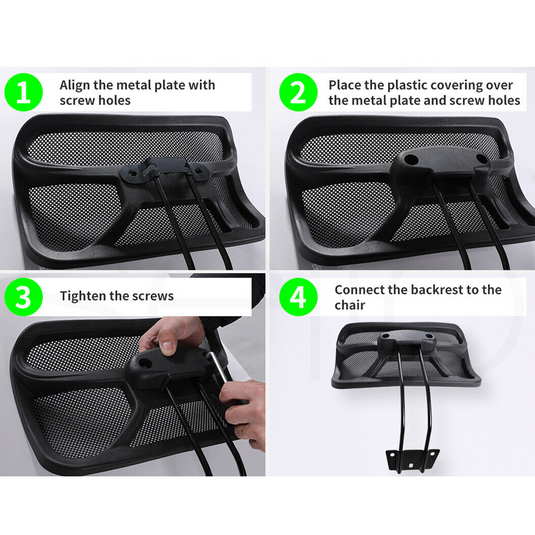 1 Align the metal plate with screw holes

2 Place the plastic covering over the metal plate and screw holes

3 Tighten the screws

4 Connect the backrest to the chair