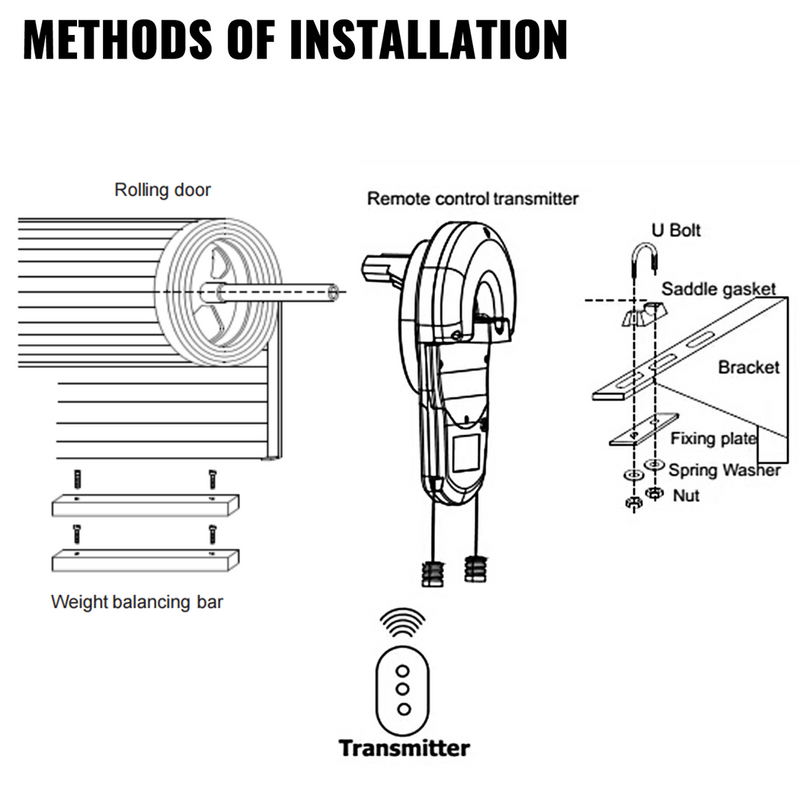 METHODS OF INSTALLATION

Rolling door

Remote control transmitter

U Bolt

Saddle gasket

Bracket

Fixing plate

Spring Washer

Nut

Weight balancing bar

Transmitter