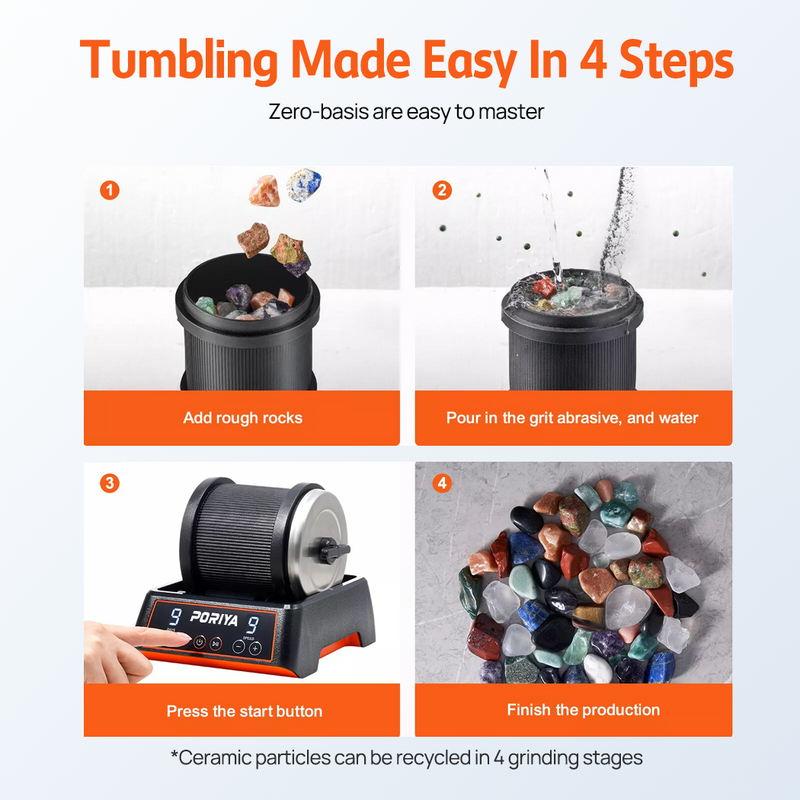 Tumbling Made Easy In 4 Steps

Zero-basis are easy to master

1

Add rough rocks

2

Pour in the grit abrasive, and water

3

9 PORIYA 9

SPEED

Press the start button

4

Finish the production

*Ceramic particles can be recycled in 4 grinding stages