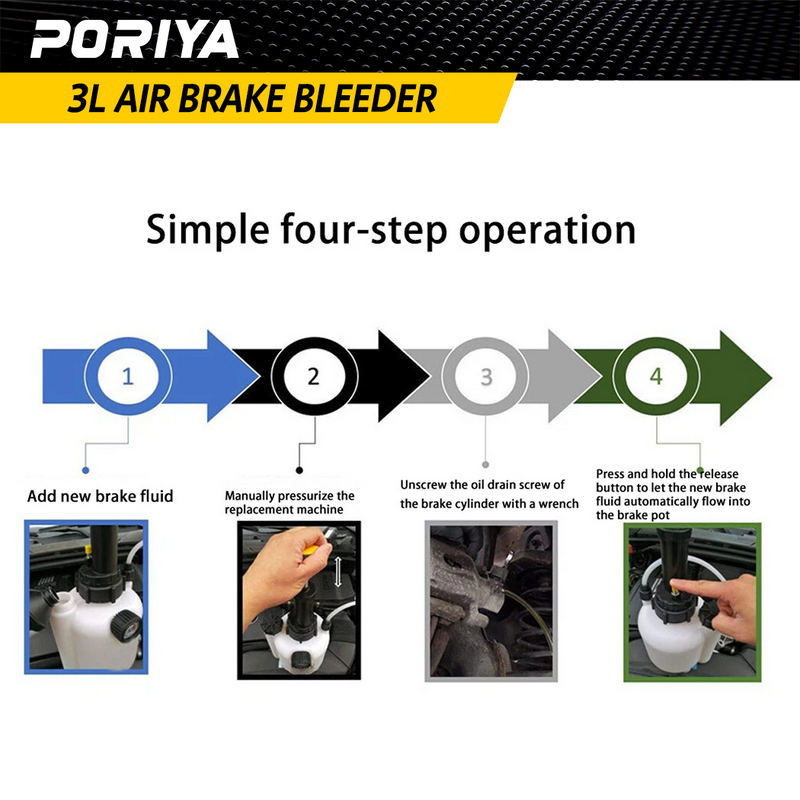 PORIYA

3L AIR BRAKE BLEEDER

Simple four-step operation

1

2

3

4

Add new brake fluid

Manually pressurize the replacement machine

Unscrew the oil drain screw of the brake cylinder with a wrench

Press and hold the release button to let the new brake fluid automatically flow into the brake pot