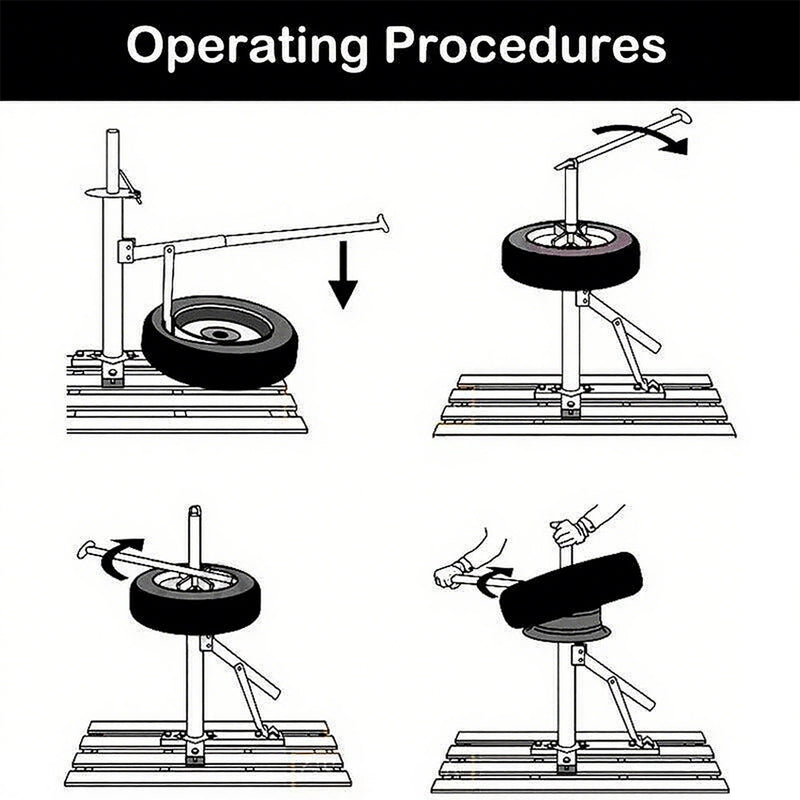 Operating Procedures