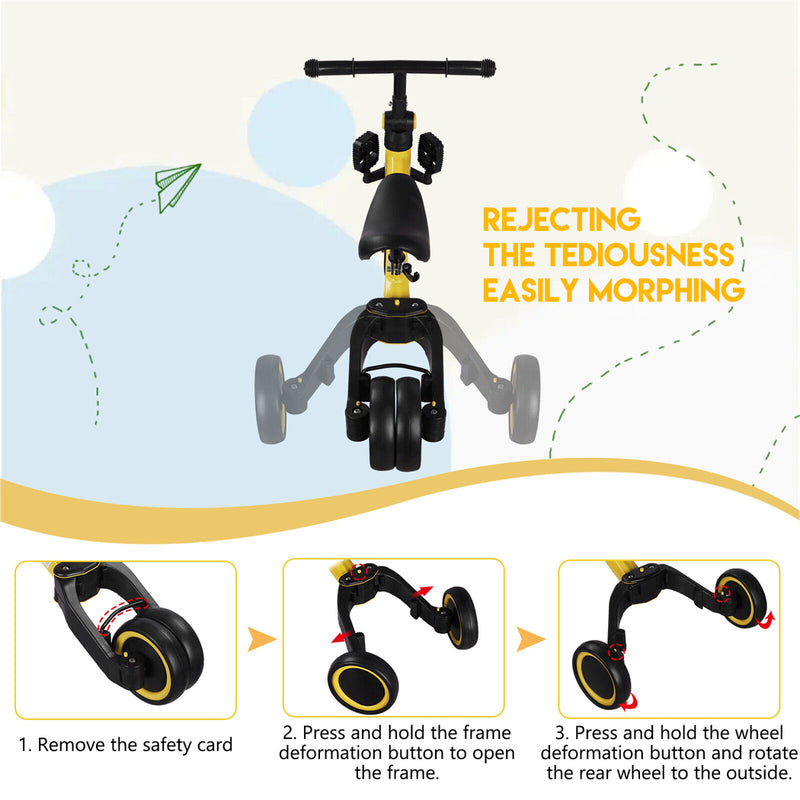 REJECTING
THE TEDIOUSNESS
EASILY MORPHING

1. Remove the safety card

2. Press and hold the frame deformation button to open the frame.

3. Press and hold the wheel deformation button and rotate the rear wheel to the outside.