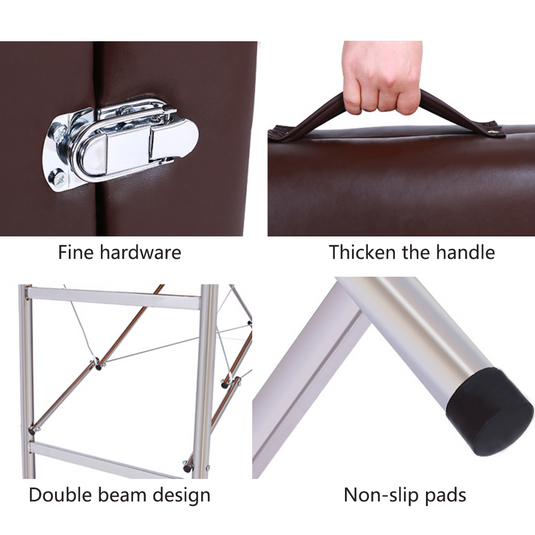 Fine hardware

Thicken the handle

Double beam design

Non-slip pads