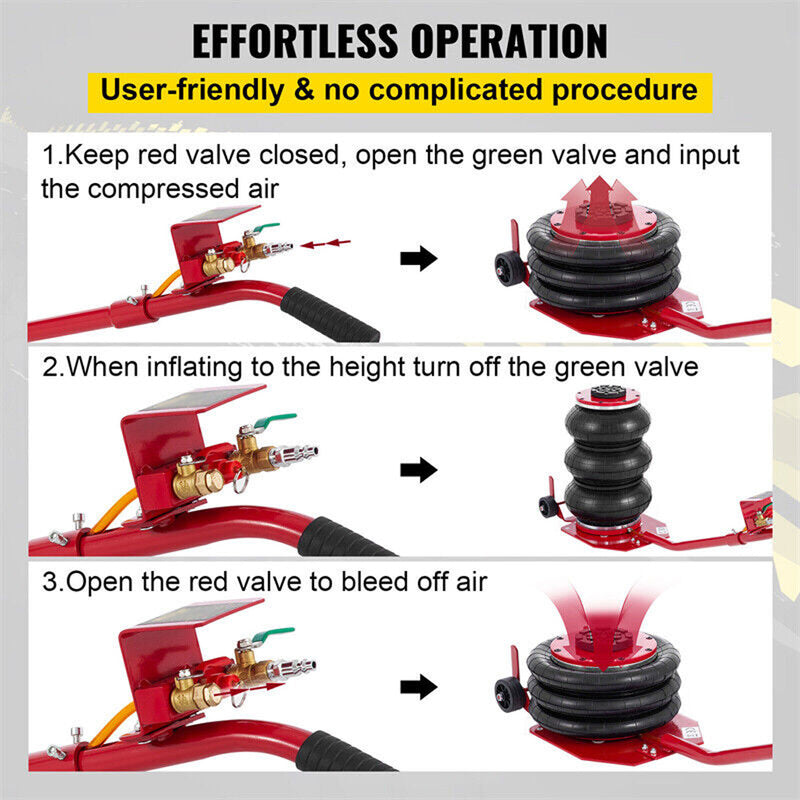 EFFORTLESS OPERATION

User-friendly & no complicated procedure

1.Keep red valve closed, open the green valve and input the compressed air

2.When inflating to the height turn off the green valve

3.Open the red valve to bleed off air