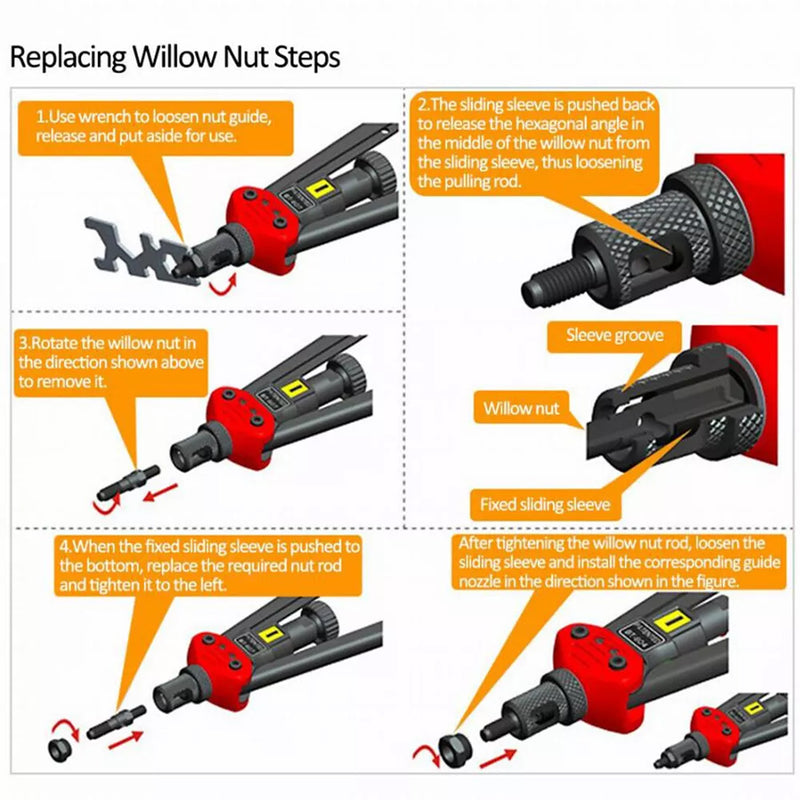 Replacing Willow Nut Steps

1.Use wrench to loosen nut guide, release and put aside for use.

2.The sliding sleeve is pushed back to release the hexagonal angle in the middle of the willow nut from the sliding sleeve, thus loosening the pulling rod.

3.Rotate the willow nut in the direction shown above to remove it.

Sleeve groove

Willow nut

Fixed sliding sleeve

4.When the fixed sliding sleeve is pushed to the bottom, replace the required nut rod and tighten it to the left.

After tightening the willow nut rod, loosen the sliding sleeve and install the corresponding guide nozzle in the direction shown in the figure.