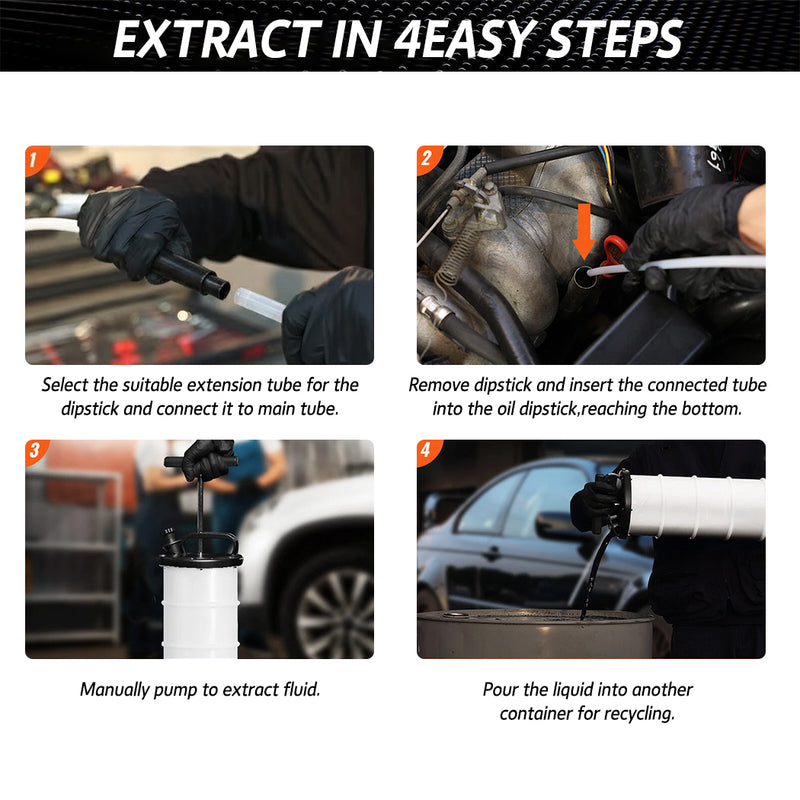 EXTRACT IN 4EASY STEPS

1

Select the suitable extension tube for the dipstick and connect it to main tube.

2

Remove dipstick and insert the connected tube into the oil dipstick,reaching the bottom.

3

Manually pump to extract fluid.

4

Pour the liquid into another container for recycling.