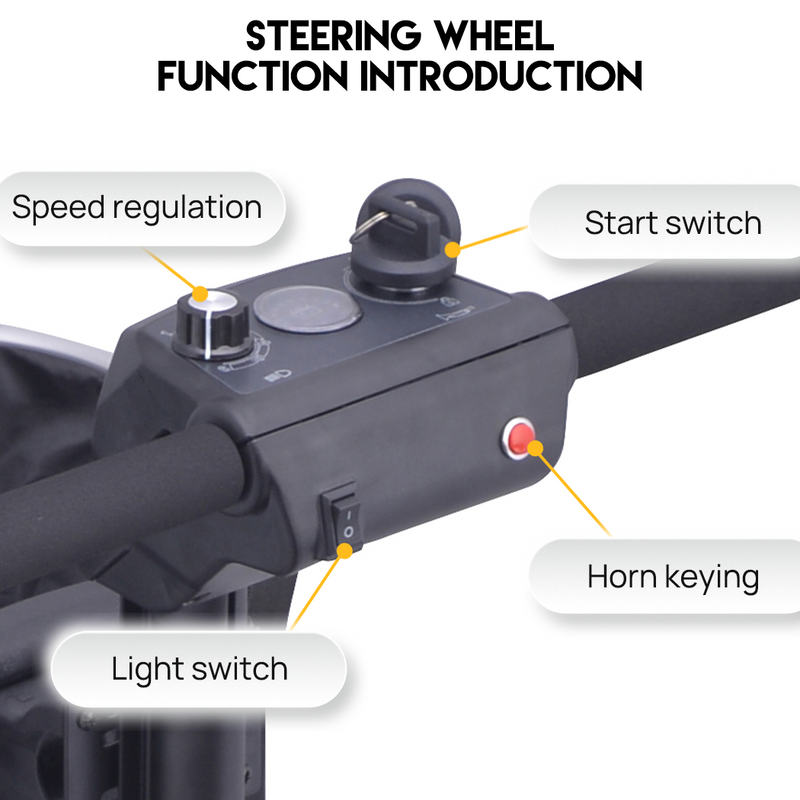 STEERING WHEEL FUNCTION INTRODUCTION

Speed regulation

Start switch

Horn keying

Light switch