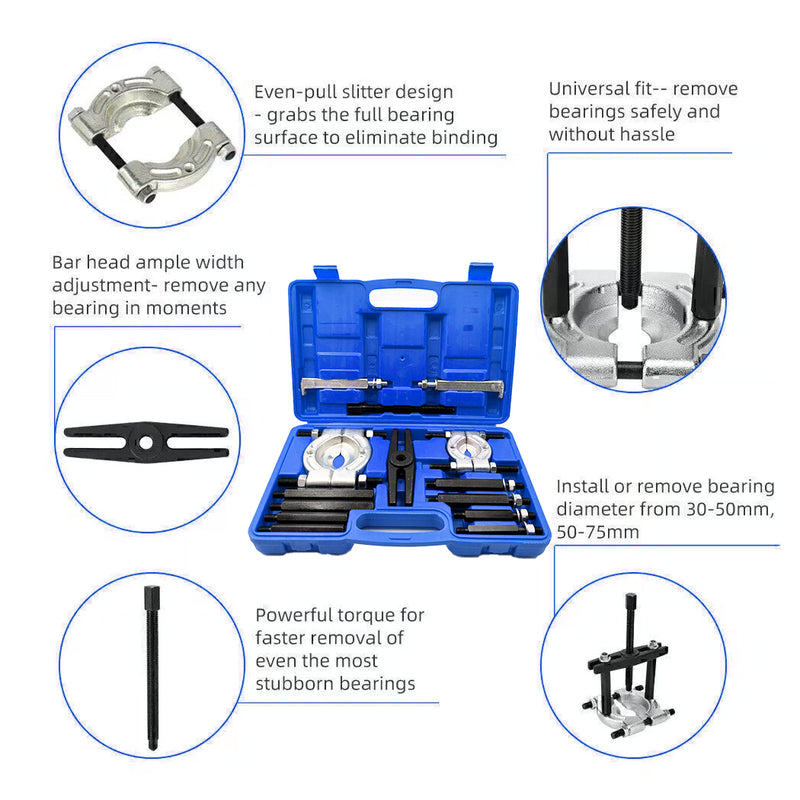 Even-pull slitter design - grabs the full bearing surface to eliminate binding

Universal fit-- remove bearings safely and without hassle

Bar head ample width adjustment- remove any bearing in moments

Install or remove bearing diameter from 30-50mm, 50-75mm

Powerful torque for faster removal of even the most stubborn bearings