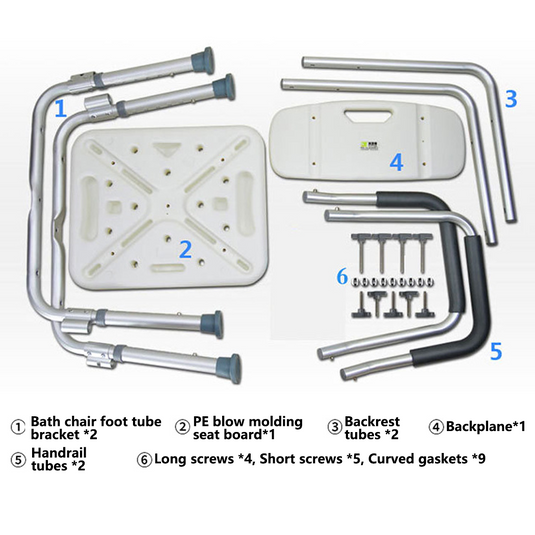 1
3
4
2
6
5

① Bath chair foot tube bracket *2
② PE blow molding seat board*1
③ Backrest tubes *2
④ Backplane*1
⑤ Handrail tubes *2
⑥ Long screws *4, Short screws *5, Curved gaskets *9