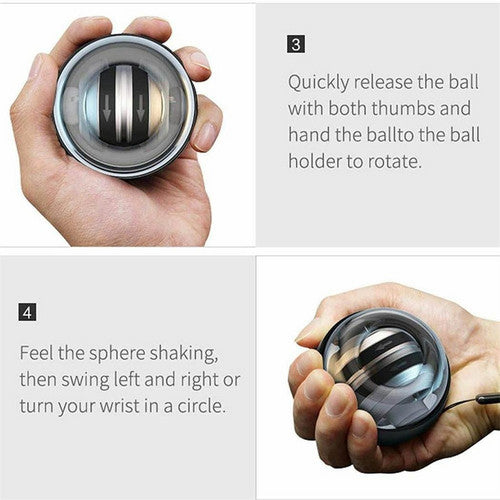 3

Quickly release the ball with both thumbs and hand the ballto the ball holder to rotate.

4

Feel the sphere shaking, then swing left and right or turn your wrist in a circle.