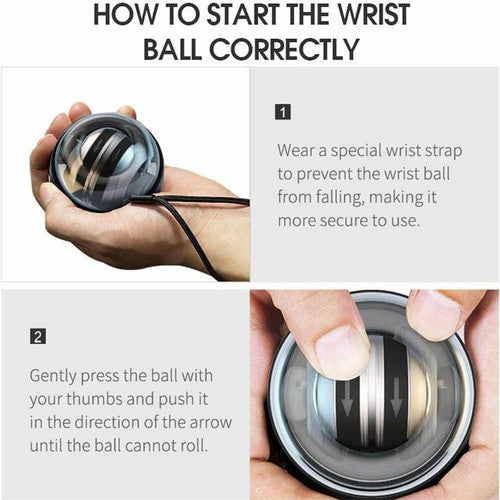 HOW TO START THE WRIST BALL CORRECTLY

1

Wear a special wrist strap to prevent the wrist ball from falling, making it more secure to use.

2

Gently press the ball with your thumbs and push it in the direction of the arrow until the ball cannot roll.