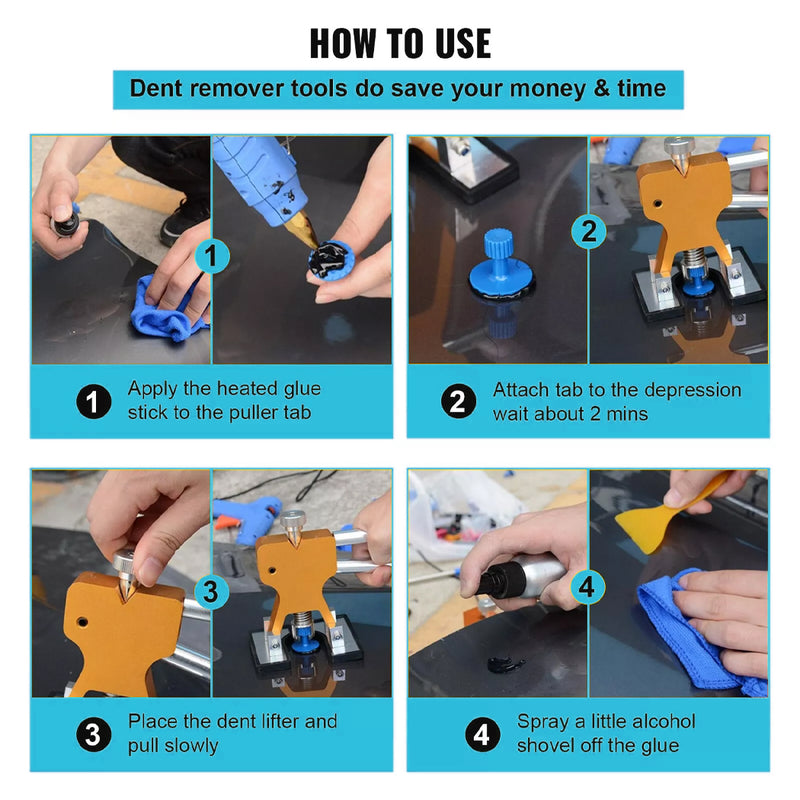 HOW TO USE

Dent remover tools do save your money & time

1

1 Apply the heated glue stick to the puller tab

2

2 Attach tab to the depression wait about 2 mins

3

3 Place the dent lifter and pull slowly

4

4 Spray a little alcohol shovel off the glue