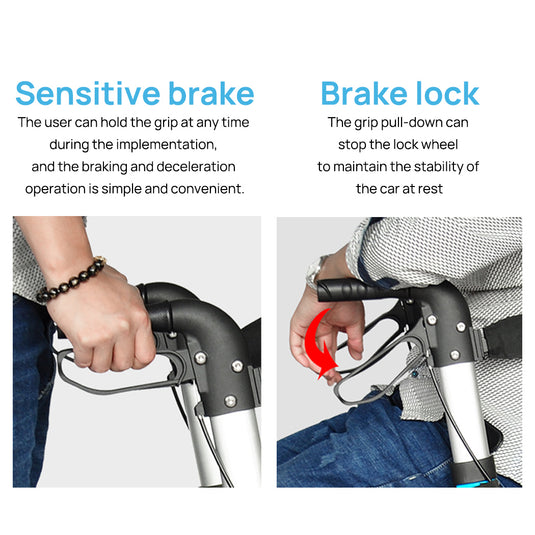 Sensitive brake
The user can hold the grip at any time during the implementation, and the braking and deceleration operation is simple and convenient.

Brake lock
The grip pull-down can stop the lock wheel to maintain the stability of the car at rest