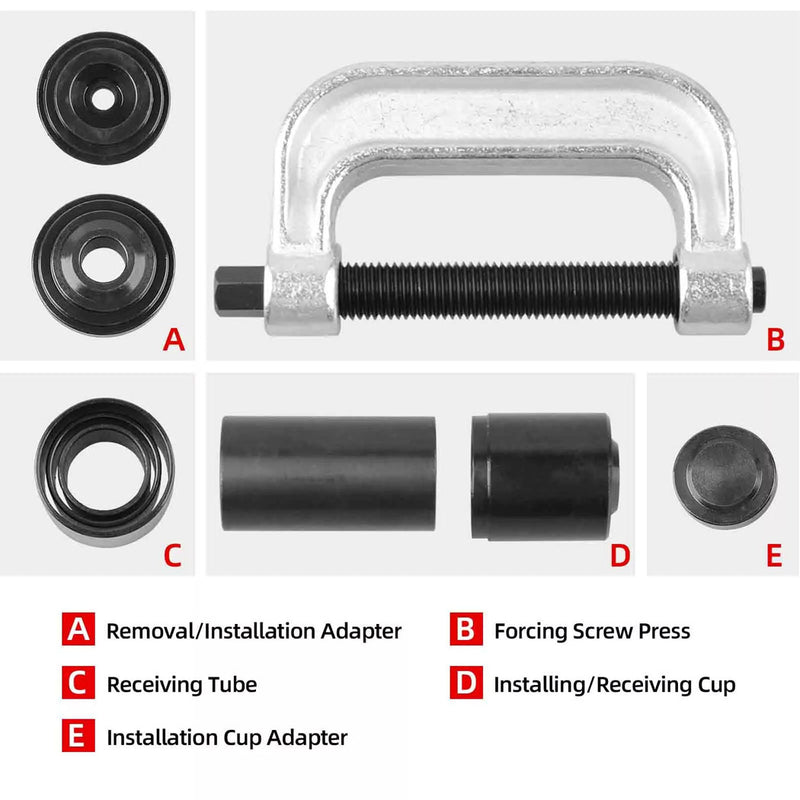 A

B

C

D

E

A Removal/Installation Adapter

B Forcing Screw Press

C Receiving Tube

D Installing/Receiving Cup

E Installation Cup Adapter