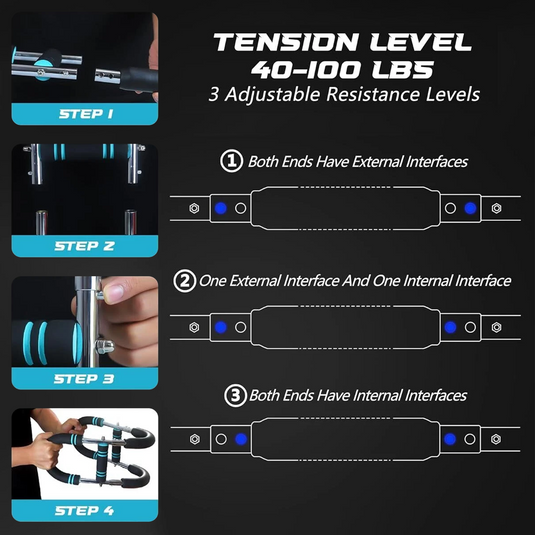 STEP 1

STEP 2

STEP 3

STEP 4

TENSION LEVEL
40-100 LBS
3 Adjustable Resistance Levels

① Both Ends Have External Interfaces

② One External Interface And One Internal Interface

③ Both Ends Have Internal Interfaces