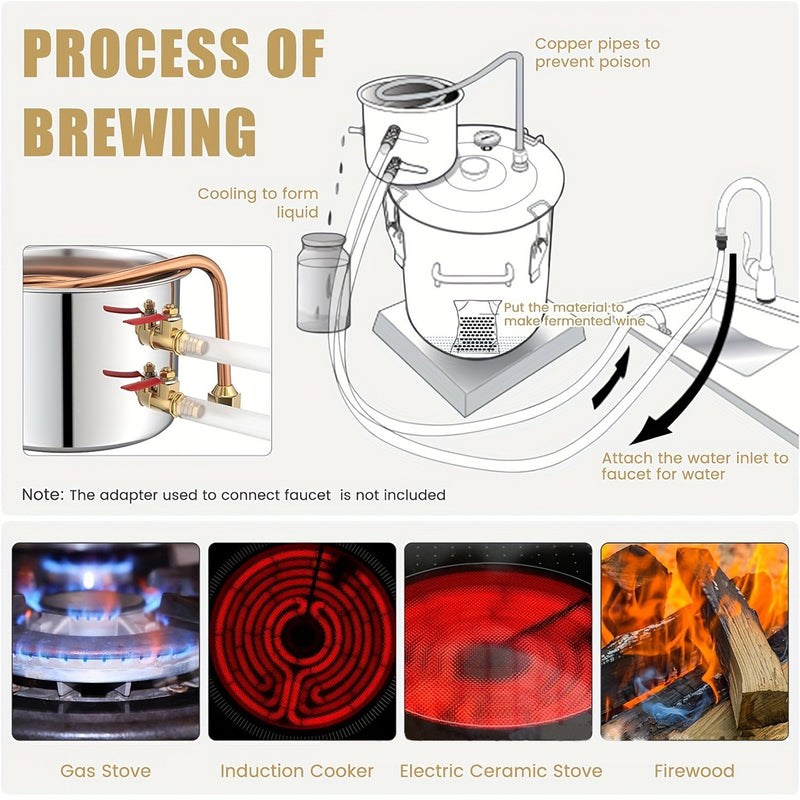 PROCESS OF BREWING

Copper pipes to prevent poison

Cooling to form liquid

Put the material to make fermented wine

Attach the water inlet to faucet for water

Note: The adapter used to connect faucet is not included

Gas Stove

Induction Cooker

Electric Ceramic Stove

Firewood