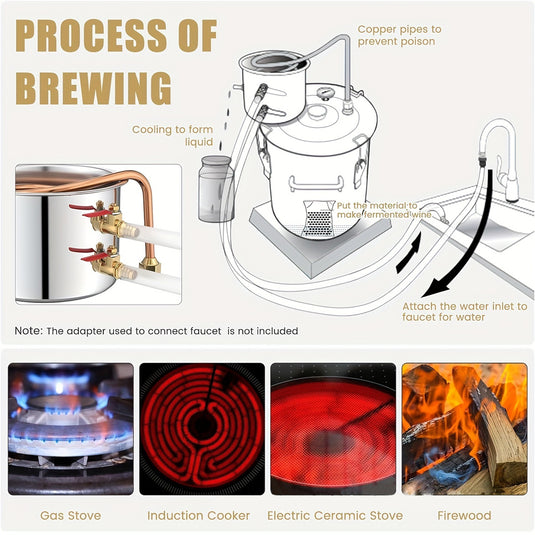 PROCESS OF BREWING

Copper pipes to prevent poison

Cooling to form liquid

Put the material to make fermented wine

Attach the water inlet to faucet for water

Note: The adapter used to connect faucet is not included

Gas Stove

Induction Cooker

Electric Ceramic Stove

Firewood