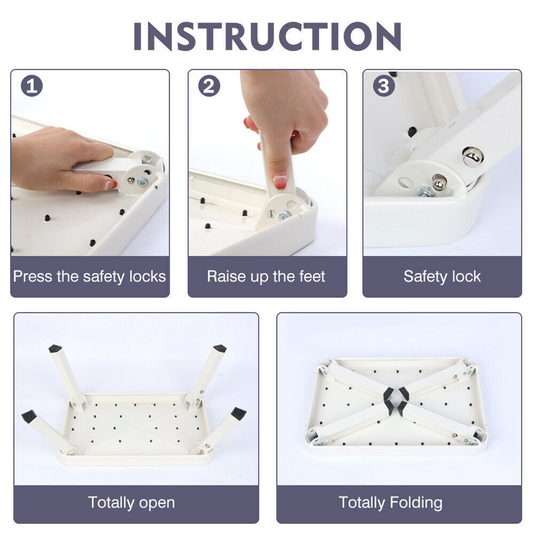 INSTRUCTION

1

Press the safety locks

2

Raise up the feet

3

Safety lock

Totally open

Totally Folding