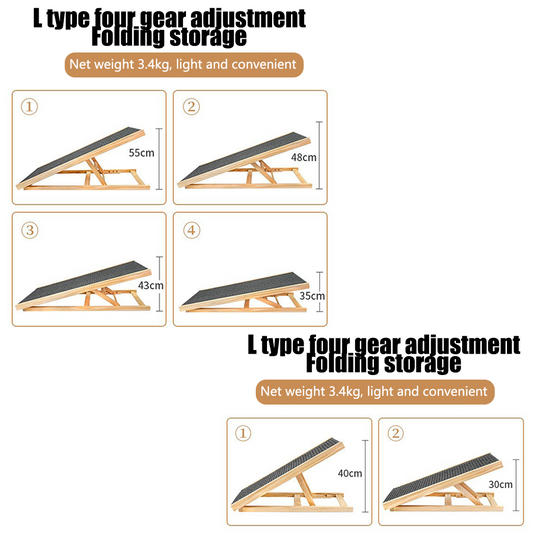 L type four gear adjustment
Folding storage

Net weight 3.4kg, light and convenient

①

55cm

②

48cm

③

43cm

④

35cm

L type four gear adjustment
Folding storage

Net weight 3.4kg, light and convenient

①

40cm

②

30cm