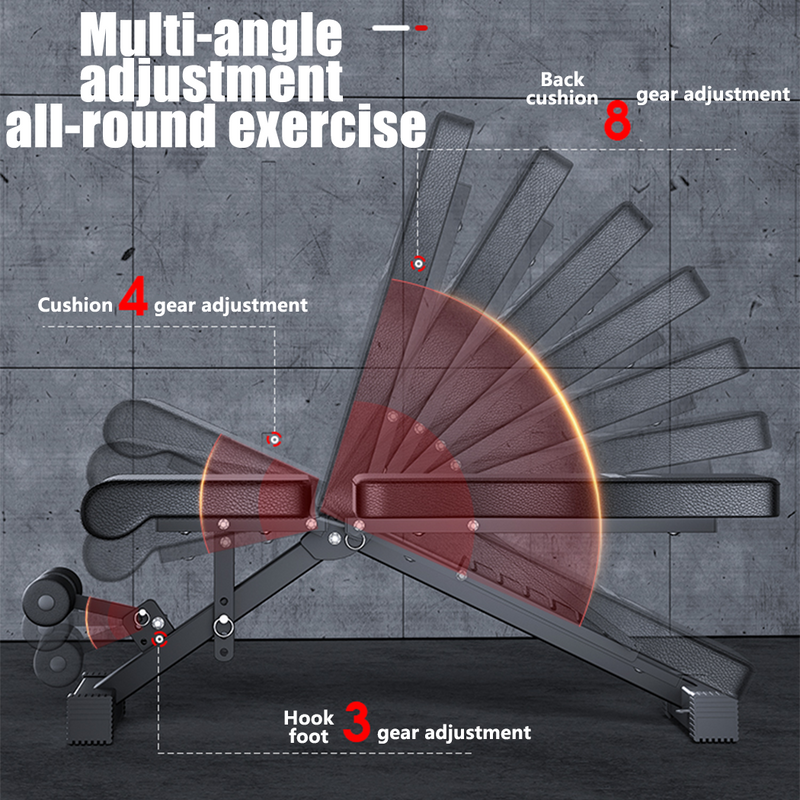 Multi-angle adjustment all-round exercise

Back cushion 8 gear adjustment

Cushion 4 gear adjustment

Hook foot 3 gear adjustment