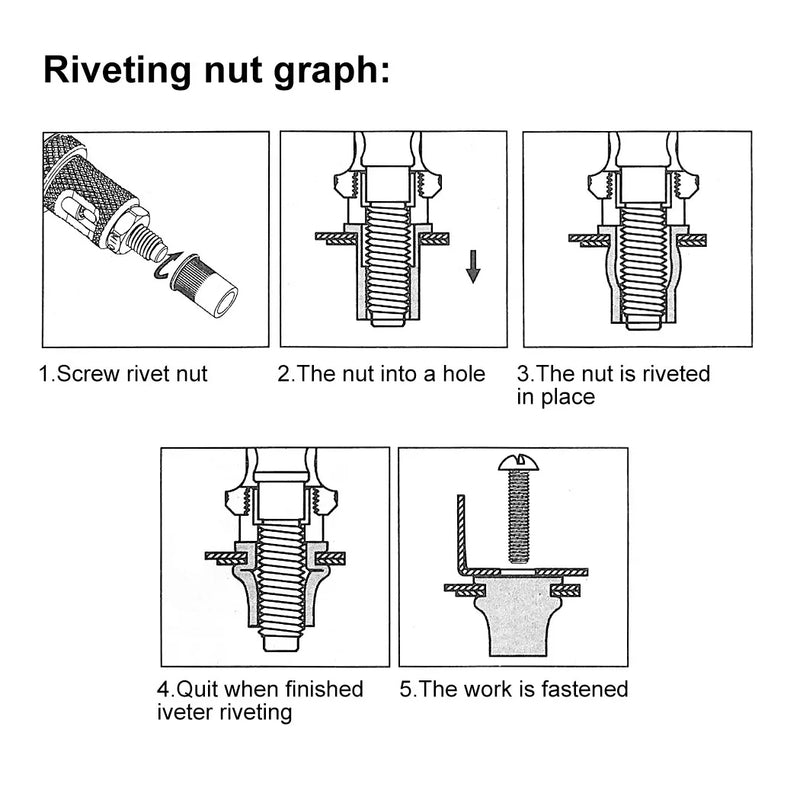 Riveting nut graph:

1.Screw rivet nut

2.The nut into a hole

3.The nut is riveted in place

4.Quit when finished iveter riveting

5.The work is fastened